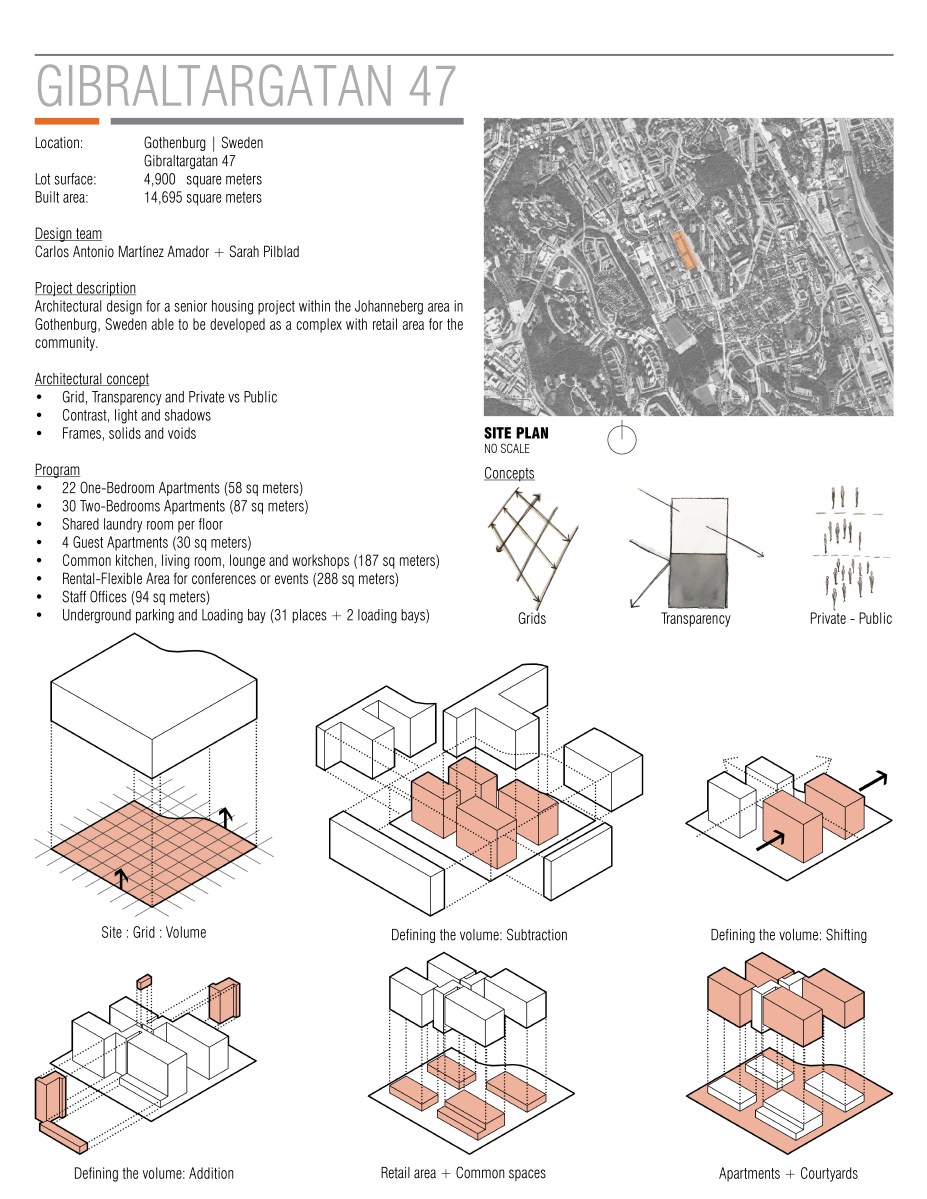 GIBRALTARGATAN 47

Location: Gothenburg | Sweden
Gibraltargatan 47
Lot surface: 4,900 square meters
Built area: 14,695 square meters

Design team
Carlos Antonio Martínez Amador + Sarah Pilblad

Project description
Architectural design for a senior housing project within the Johanneberg area in Gothenburg, Sweden able to be developed as a complex with retail area for the community.

Architectural concept
• Grid, Transparency and Private vs Public
• Contrast, light and shadows
• Frames, solids and voids

Program
• 22 One-Bedroom Apartments (58 sq meters)
• 30 Two-Bedrooms Apartments (87 sq meters)
• Shared laundry room per floor
• 4 Guest Apartments (30 sq meters)
• Common kitchen, living room, lounge and workshops (187 sq meters)
• Rental-Flexible Area for conferences or events (288 sq meters)
• Staff Offices (94 sq meters)
• Underground parking and Loading bay (31 places + 2 loading bays)

SITE PLAN
NO SCALE

Concepts

Grids

Transparency

Private - Public

Site : Grid : Volume

Defining the volume: Subtraction

Defining the volume: Shifting

Defining the volume: Addition

Retail area + Common spaces

Apartments + Courtyards